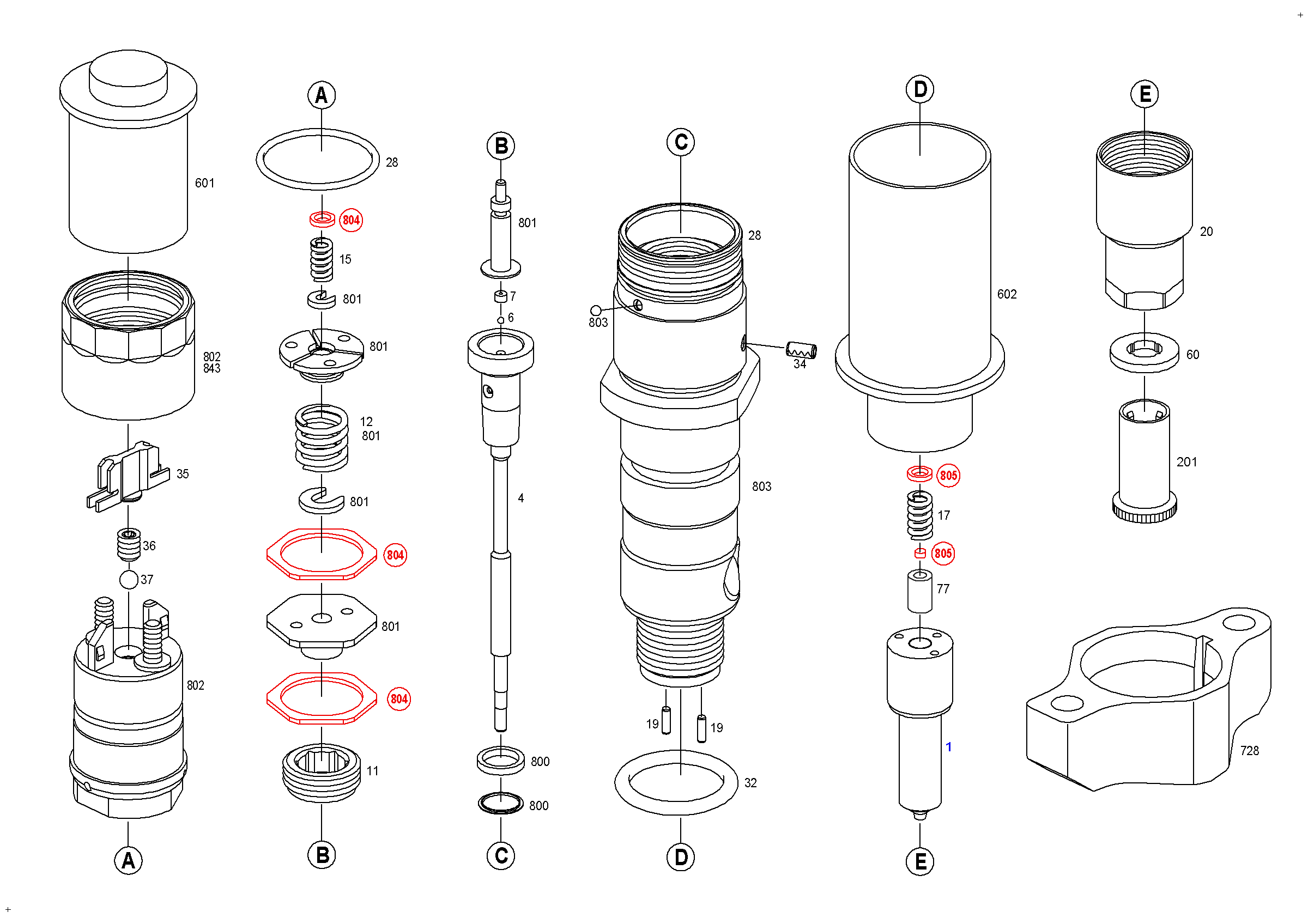 601
802
843
35
36
37
802
A
A
28
804
15
801
801
12
801
801
804
801
804
11
B
B
801
7
6
4
800
800
C
C
28
803
34
803
19
19
32
D
D
602
805
17
805
77
1
E
E
20
60
201
728